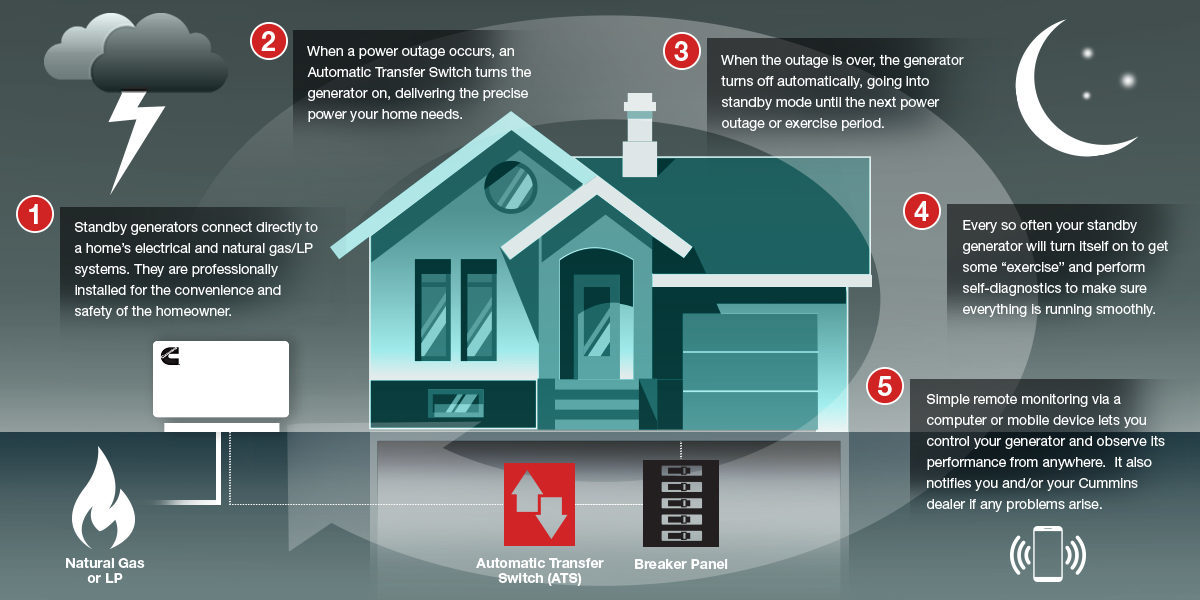 1
Standby generators connect directly to a home's electrical and natural gas/LP systems. They are professionally installed for the convenience and safety of the homeowner.

2
When a power outage occurs, an Automatic Transfer Switch turns the generator on, delivering the precise power your home needs.

3
When the outage is over, the generator turns off automatically, going into standby mode until the next power outage or exercise period.

4
Every so often your standby generator will turn itself on to get some "exercise" and perform self-diagnostics to make sure everything is running smoothly.

5
Simple remote monitoring via a computer or mobile device lets you control your generator and observe its performance from anywhere. It also notifies you and/or your Cummins dealer if any problems arise.

Natural Gas or LP

Automatic Transfer Switch (ATS)

Breaker Panel